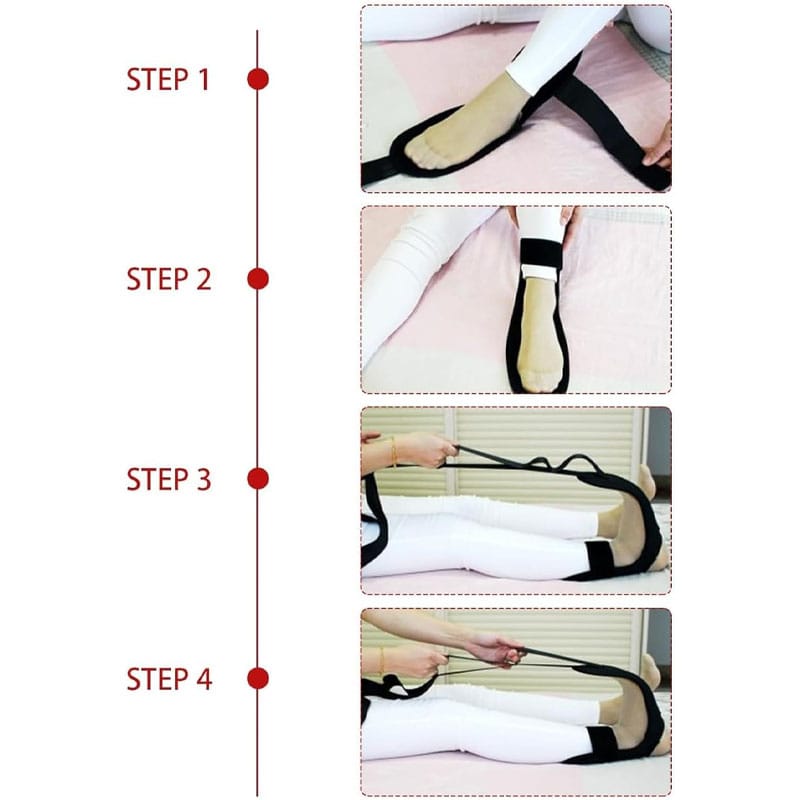 STEP 1

STEP 2

STEP 3

STEP 4